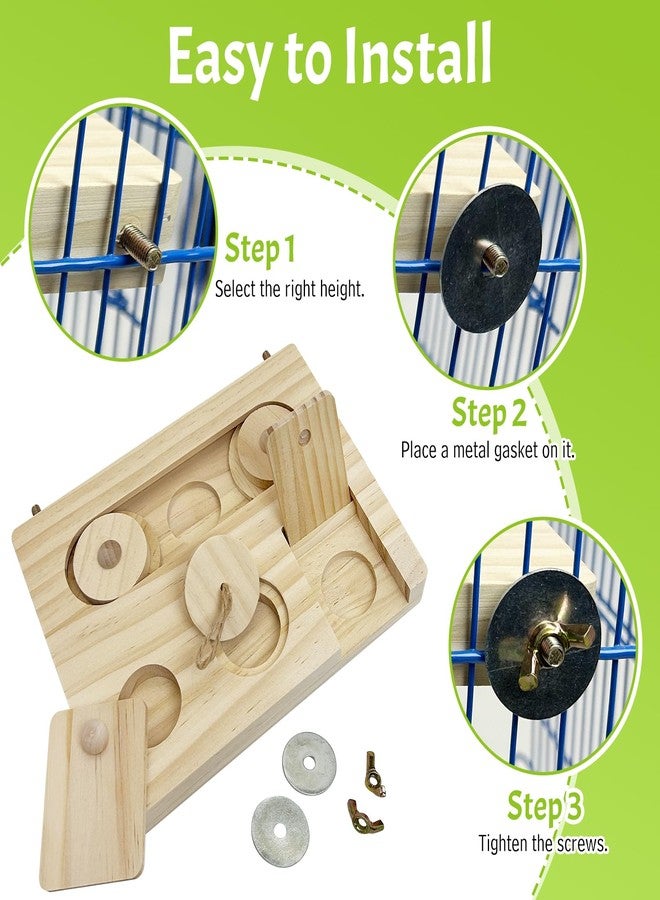 Easy to Install

Step 1
Select the right height.

Step 2
Place a metal gasket on it.

Step 3
Tighten the screws.